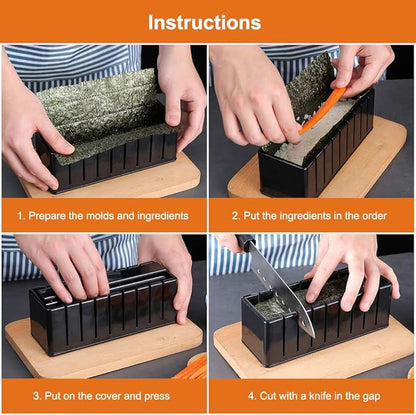 Instructions

1. Prepare the molds and ingredients

2. Put the ingredients in the order

3. Put on the cover and press

4. Cut with a knife in the gap